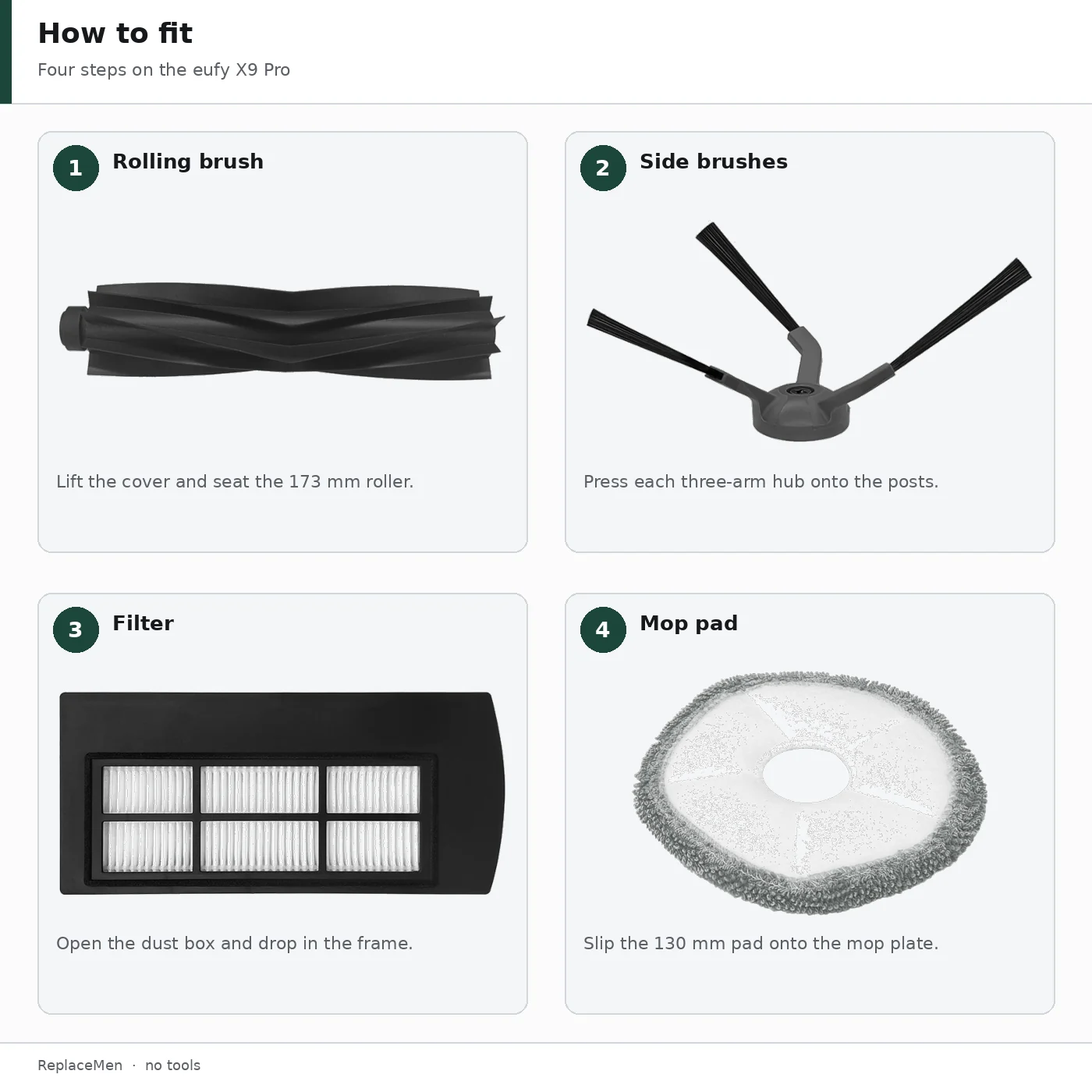 How to fit

Four steps on the eufy X9 Pro

1 Rolling brush

Lift the cover and seat the 173 mm roller.

2 Side brushes

Press each three-arm hub onto the posts.

3 Filter

Open the dust box and drop in the frame.

4 Mop pad

Slip the 130 mm pad onto the mop plate.

ReplaceMen · no tools